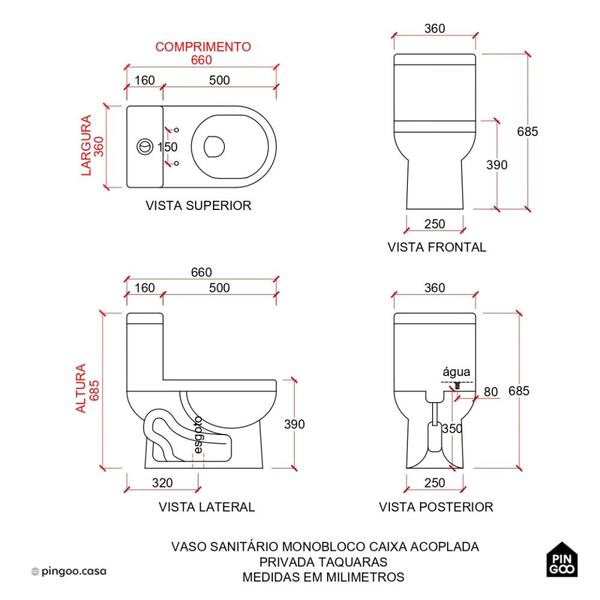 COMPRIMENTO
660
160
500
LARGURA
360
150
VISTA SUPERIOR

360
685
390
250
VISTA FRONTAL

660
160
500
ALTURA
685
esgoto
390
320
VISTA LATERAL

360
água
80
685
350
250
VISTA POSTERIOR

VASO SANITÁRIO MONOBLOCO CAIXA ACOPLADA
PRIVADA TAQUARAS
MEDIDAS EM MILIMETROS

pingoo.casa

PIN
GOO